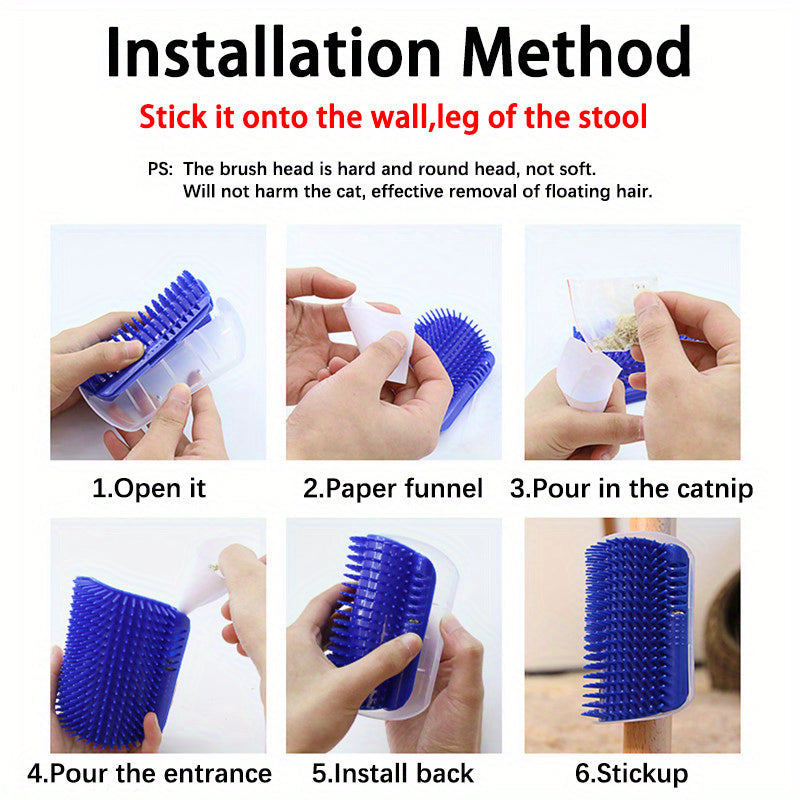 Installation Method

Stick it onto the wall,leg of the stool

PS: The brush head is hard and round head, not soft. Will not harm the cat, effective removal of floating hair.

1.Open it

2.Paper funnel

3.Pour in the catnip

4.Pour the entrance

5.Install back

6.Stickup