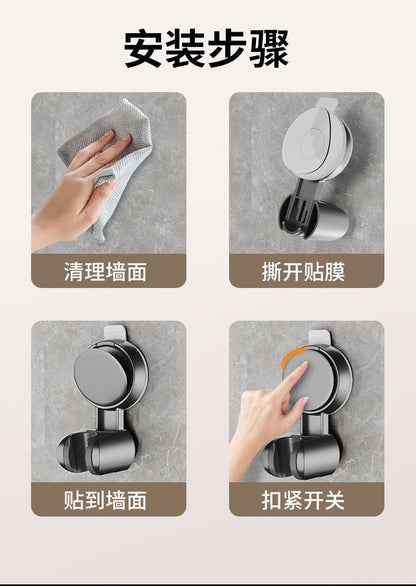 安装步骤

清理墙面

撕开贴膜

贴到墙面

扣紧开关